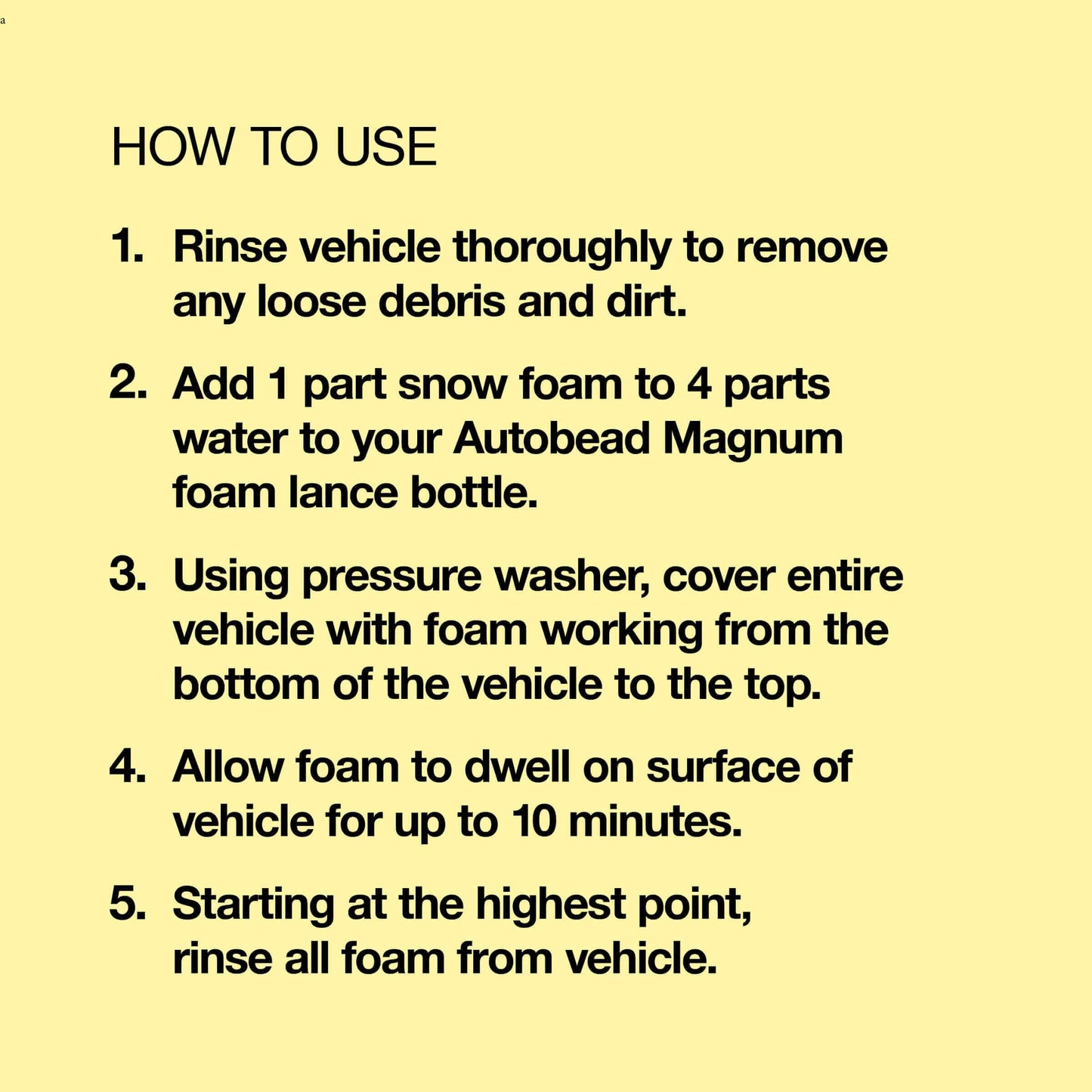 a

HOW TO USE

1. Rinse vehicle thoroughly to remove any loose debris and dirt.

2. Add 1 part snow foam to 4 parts water to your Autobead Magnum foam lance bottle.

3. Using pressure washer, cover entire vehicle with foam working from the bottom of the vehicle to the top.

4. Allow foam to dwell on surface of vehicle for up to 10 minutes.

5. Starting at the highest point, rinse all foam from vehicle.