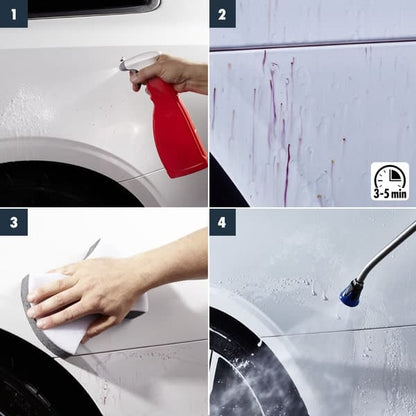 1

2

3-5 min

3

4